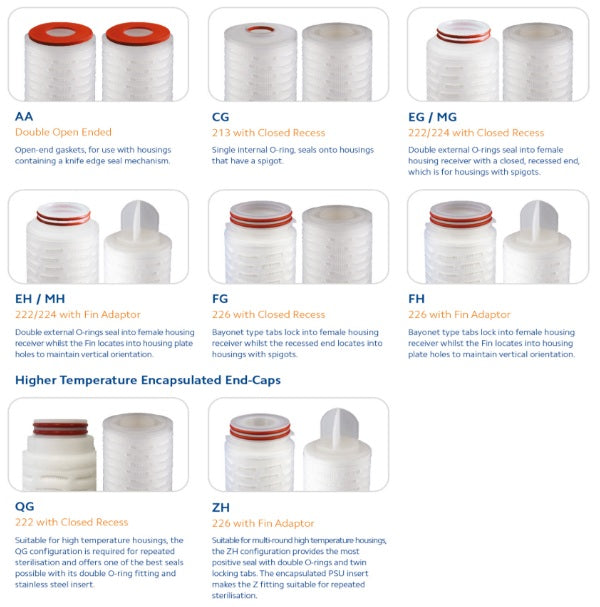 AA
Double Open Ended
Open-end gaskets, for use with housings containing a knife edge seal mechanism.

CG
213 with Closed Recess
Single internal O-ring, seals onto housings that have a spigot.

EG / MG
222/224 with Closed Recess
Double external O-rings seal into female housing receiver with a closed, recessed end, which is for housings with spigots.

EH / MH
222/224 with Fin Adaptor
Double external O-rings seal into female housing receiver whilst the Fin locates into housing plate holes to maintain vertical orientation.

FG
226 with Closed Recess
Bayonet type tabs lock into female housing receiver whilst the recessed end locates into housings with spigots.

FH
226 with Fin Adaptor
Bayonet type tabs lock into female housing receiver whilst the Fin locates into housing plate holes to maintain vertical orientation.

Higher Temperature Encapsulated End-Caps

QG
222 with Closed Recess
Suitable for high temperature housings, the QG configuration is required for repeated sterilisation and offers one of the best seals possible with its double O-ring fitting and stainless steel insert.

ZH
226 with Fin Adaptor
Suitable for multi-round high temperature housings, the ZH configuration provides the most positive seal with double O-rings and twin locking tabs. The encapsulated PSU insert makes the Z fitting suitable for repeated sterilisation.