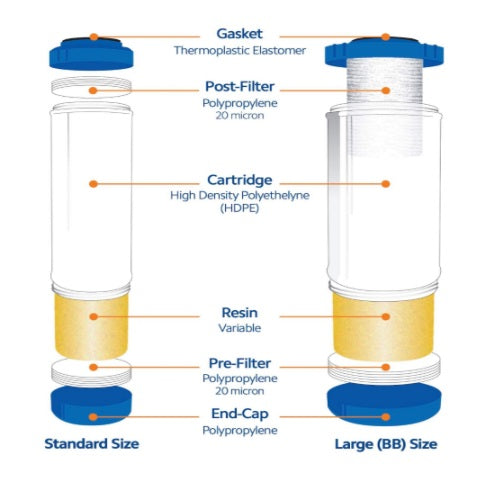 Gasket
Thermoplastic Elastomer

Post-Filter
Polypropylene
20 micron

Cartridge
High Density Polyethelyne
(HDPE)

Resin
Variable

Pre-Filter
Polypropylene
20 micron

End-Cap
Polypropylene

Standard Size

Large (BB) Size